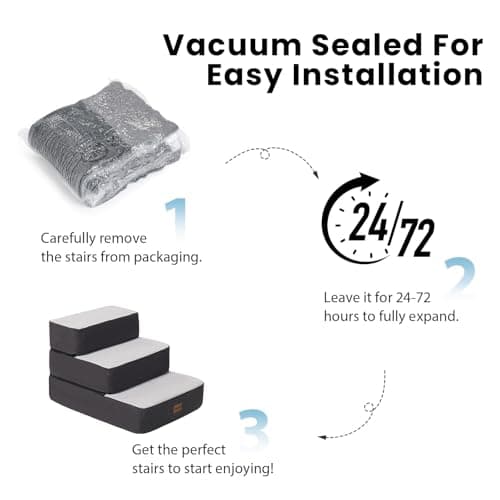 Vacuum Sealed For Easy Installation

1

Carefully remove the stairs from packaging.

24/72

2

Leave it for 24-72 hours to fully expand.

3

Get the perfect stairs to start enjoying!