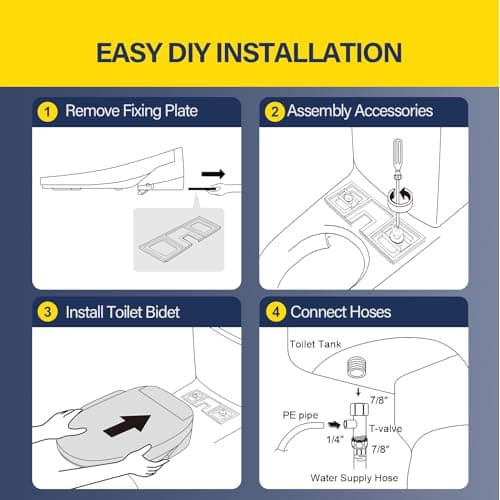 EASY DIY INSTALLATION

1 Remove Fixing Plate

2 Assembly Accessories

3 Install Toilet Bidet

4 Connect Hoses

Toilet Tank

7/8"

PE pipe

T-valve

1/4"

7/8"

Water Supply Hose