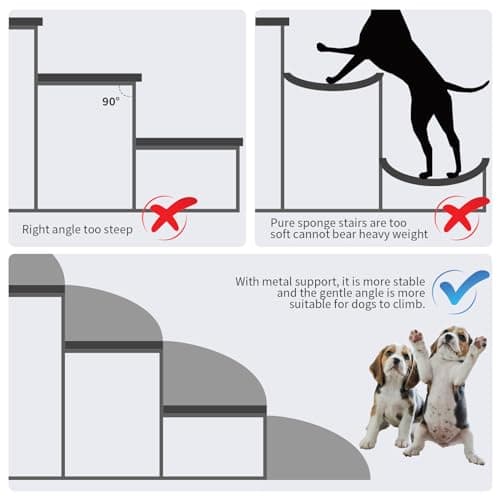 90°

Right angle too steep

Pure sponge stairs are too soft cannot bear heavy weight

With metal support, it is more stable and the gentle angle is more suitable for dogs to climb.