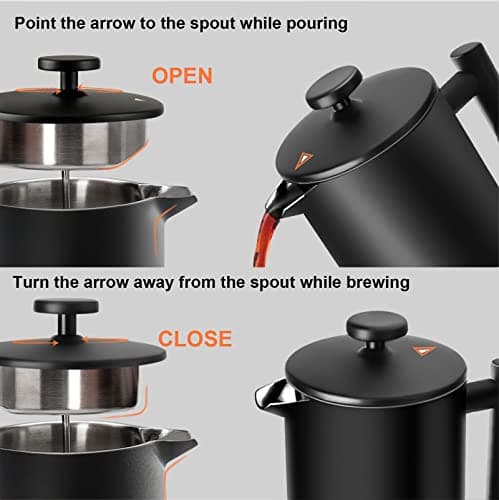 Point the arrow to the spout while pouring

OPEN

Turn the arrow away from the spout while brewing

CLOSE