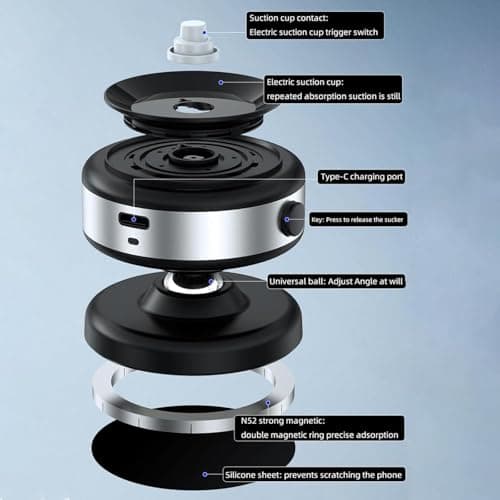 Suction cup contact:
Electric suction cup trigger switch

Electric suction cup:
repeated absorption suction is still

Type-C charging port

Key: Press to release the sucker

Universal ball: Adjust Angle at will

N52 strong magnetic:
double magnetic ring precise adsorption

Silicone sheet: prevents scratching the phone