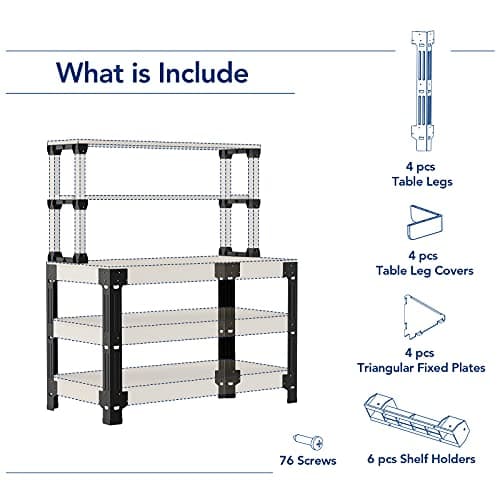 What is Include

4 pcs
Table Legs

4 pcs
Table Leg Covers

4 pcs
Triangular Fixed Plates

76 Screws

6 pcs Shelf Holders