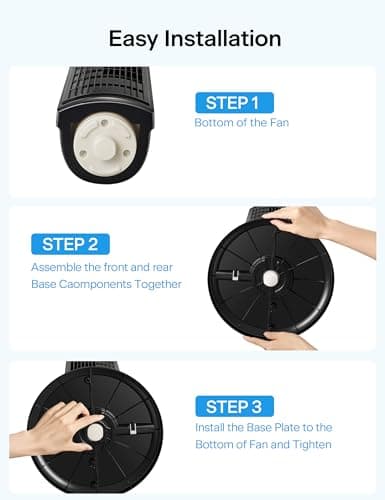 Easy Installation

STEP 1
Bottom of the Fan

STEP 2
Assemble the front and rear Base Caomponents Together

STEP 3
Install the Base Plate to the Bottom of Fan and Tighten