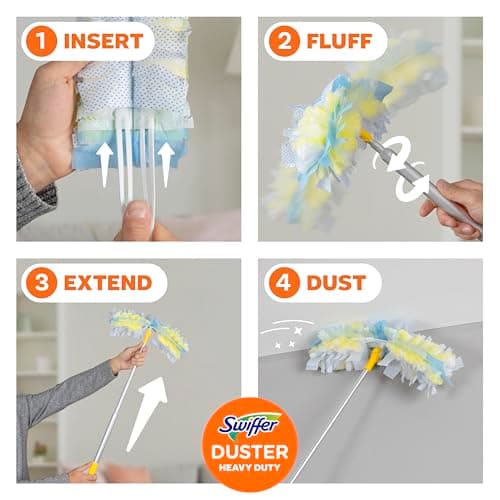 1 INSERT

2 FLUFF

3 EXTEND

4 DUST

Swiffer
DUSTER
HEAVY DUTY