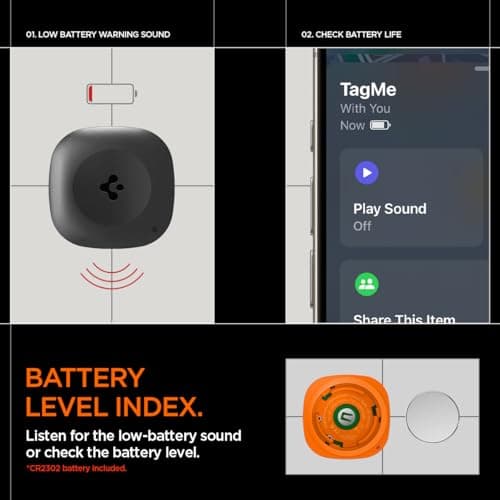 01. LOW BATTERY WARNING SOUND

02. CHECK BATTERY LIFE

TagMe
With You
Now

Play Sound
Off

Share This Item

BATTERY LEVEL INDEX.

Listen for the low-battery sound or check the battery level.

*CR2302 battery included.