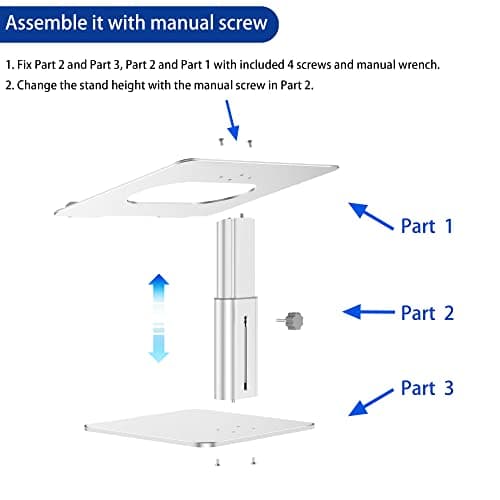 Assemble it with manual screw

1. Fix Part 2 and Part 3, Part 2 and Part 1 with included 4 screws and manual wrench.
2. Change the stand height with the manual screw in Part 2.

Part 1

Part 2

Part 3