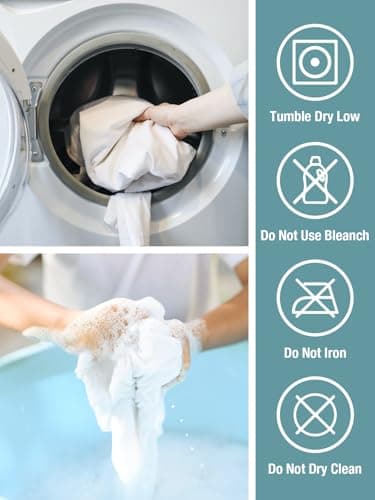 Tumble Dry Low

Do Not Use Bleanch

Do Not Iron

Do Not Dry Clean