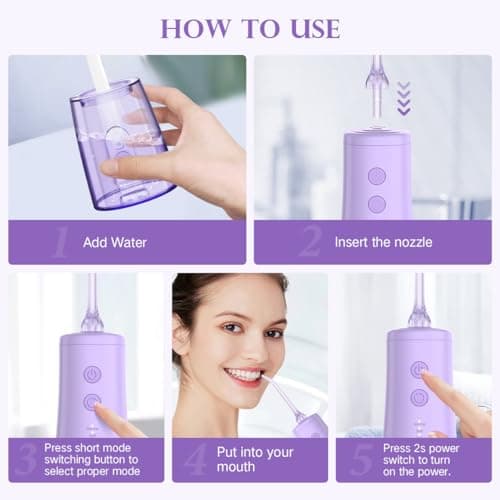 HOW TO USE

1 Add Water

2 Insert the nozzle

3 Press short mode switching button to select proper mode

4 Put into your mouth

5 Press 2s power switch to turn on the power.