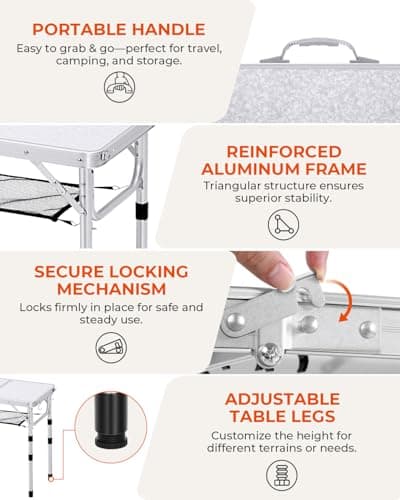 PORTABLE HANDLE

Easy to grab & go—perfect for travel, camping, and storage.

REINFORCED ALUMINUM FRAME

Triangular structure ensures superior stability.

SECURE LOCKING MECHANISM

Locks firmly in place for safe and steady use.

ADJUSTABLE TABLE LEGS

Customize the height for different terrains or needs.