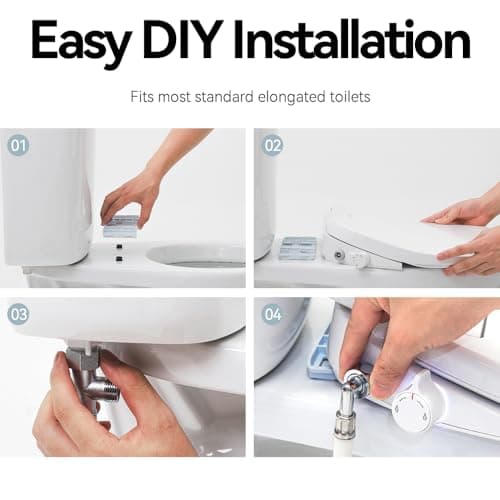 Easy DIY Installation

Fits most standard elongated toilets

01

02

03

04