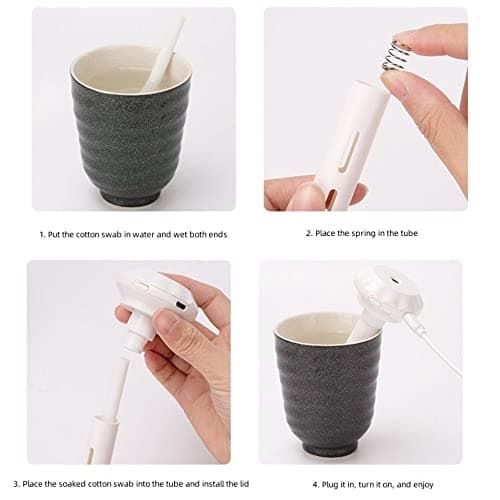 1. Put the cotton swab in water and wet both ends

2. Place the spring in the tube

3. Place the soaked cotton swab into the tube and install the lid

4. Plug it in, turn it on, and enjoy