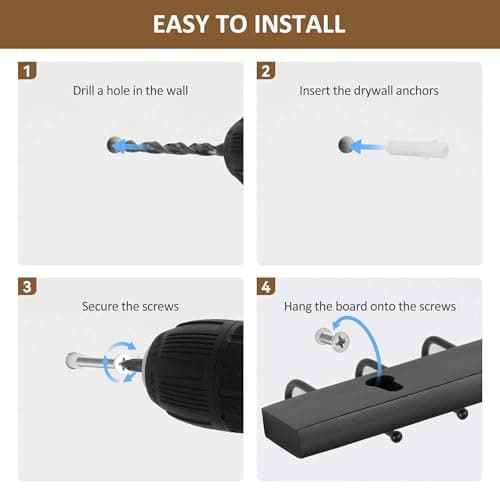 EASY TO INSTALL

1
Drill a hole in the wall

2
Insert the drywall anchors

3
Secure the screws

4
Hang the board onto the screws