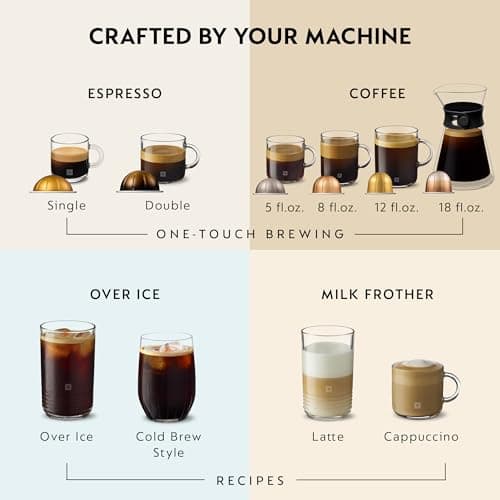 CRAFTED BY YOUR MACHINE

ESPRESSO

Single

Double

COFFEE

5 fl.oz.

8 fl.oz.

12 fl.oz.

18 fl.oz.

ONE-TOUCH BREWING

OVER ICE

Over Ice

Cold Brew Style

MILK FROTHER

Latte

Cappuccino

RECIPES