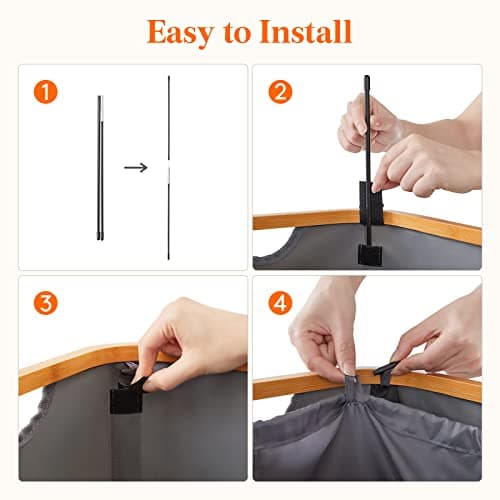 Easy to Install

1

2

3

4