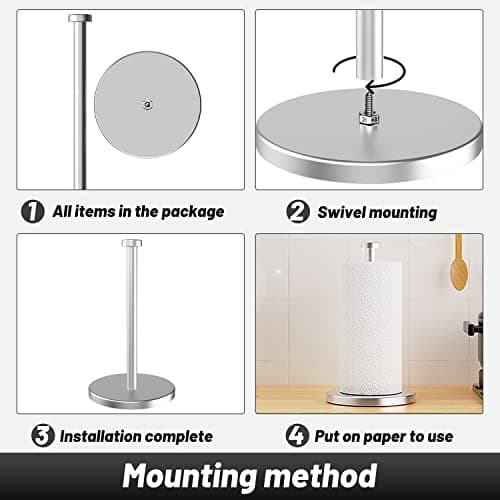 1 All items in the package

2 Swivel mounting

3 Installation complete

4 Put on paper to use

Mounting method