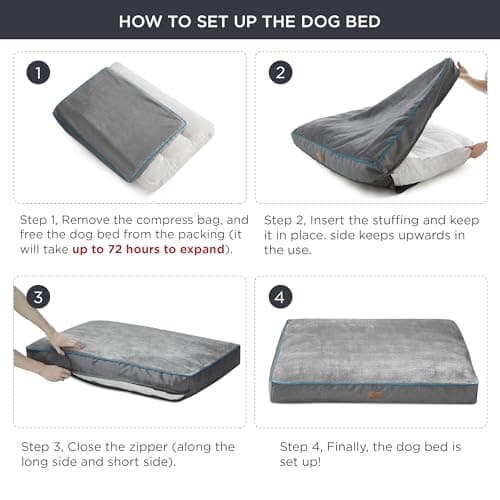 HOW TO SET UP THE DOG BED

1

Step 1, Remove the compress bag, and free the dog bed from the packing (it will take up to 72 hours to expand).

2

Step 2, Insert the stuffing and keep it in place. side keeps upwards in the use.

3

Step 3, Close the zipper (along the long side and short side).

4

Step 4, Finally, the dog bed is set up!