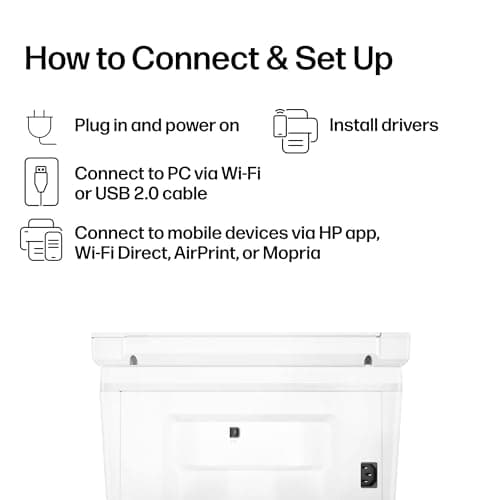 How to Connect & Set Up

Plug in and power on

Install drivers

Connect to PC via Wi-Fi or USB 2.0 cable

Connect to mobile devices via HP app, Wi-Fi Direct, AirPrint, or Mopria