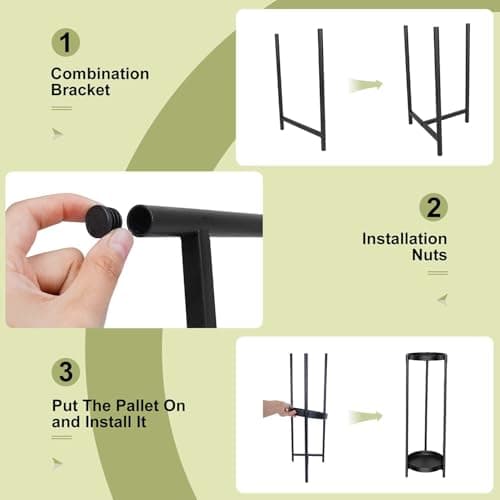 1

Combination Bracket

2

Installation Nuts

3

Put The Pallet On and Install It