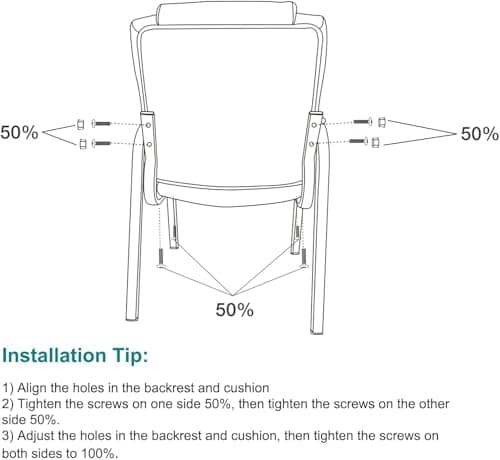 50%

50%

50%

Installation Tip:

1) Align the holes in the backrest and cushion
2) Tighten the screws on one side 50%, then tighten the screws on the other side 50%.
3) Adjust the holes in the backrest and cushion, then tighten the screws on both sides to 100%.