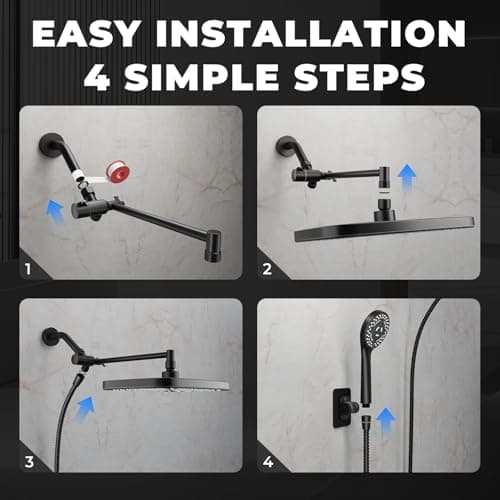 EASY INSTALLATION
4 SIMPLE STEPS

1

2

3

4