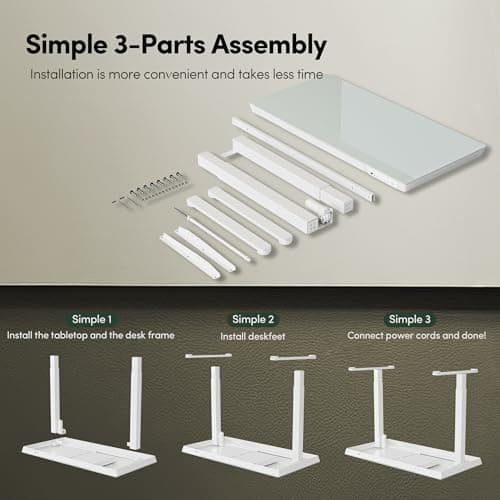 Simple 3-Parts Assembly

Installation is more convenient and takes less time

Simple 1
Install the tabletop and the desk frame

Simple 2
Install deskfeet

Simple 3
Connect power cords and done!