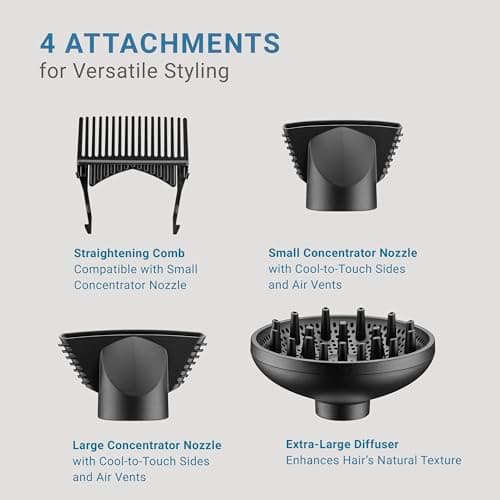 4 ATTACHMENTS
for Versatile Styling

Straightening Comb
Compatible with Small Concentrator Nozzle

Small Concentrator Nozzle
with Cool-to-Touch Sides and Air Vents

Large Concentrator Nozzle
with Cool-to-Touch Sides and Air Vents

Extra-Large Diffuser
Enhances Hair's Natural Texture