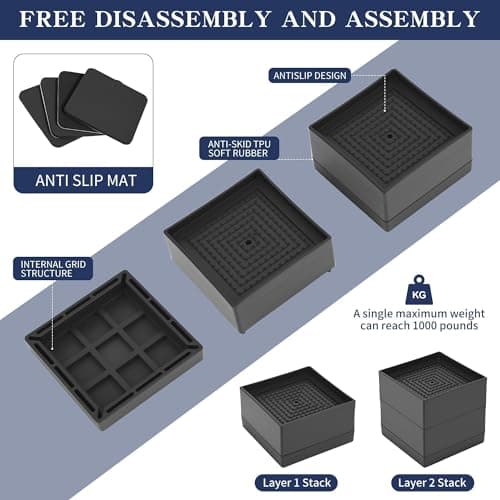 FREE DISASSEMBLY AND ASSEMBLY

ANTI SLIP MAT

ANTISLIP DESIGN

ANTI-SKID TPU SOFT RUBBER

INTERNAL GRID STRUCTURE

KG

A single maximum weight can reach 1000 pounds

Layer 1 Stack

Layer 2 Stack