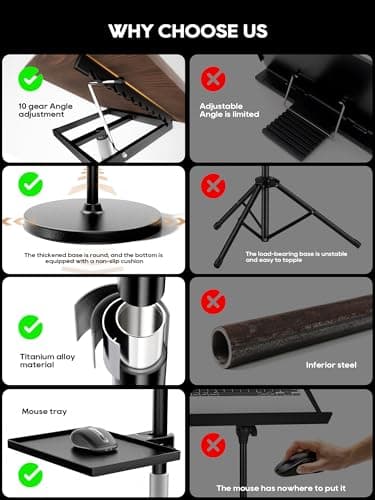 WHY CHOOSE US

10 gear Angle adjustment

Adjustable Angle is limited

The thickened base is round, and the bottom is equipped with a non-slip cushion

The load-bearing base is unstable and easy to topple

Titanium alloy material

Inferior steel

Mouse tray

The mouse has nowhere to put it