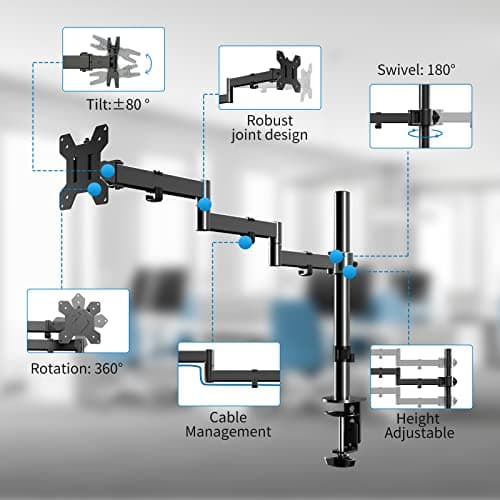 Tilt:±80 °

Robust joint design

Swivel: 180°

Rotation: 360°

Cable Management

Height Adjustable