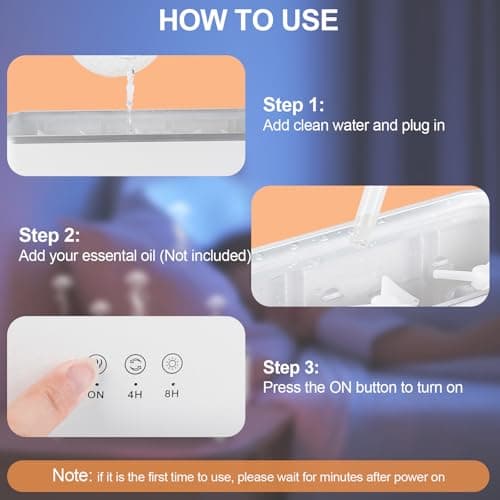 HOW TO USE

Step 1:
Add clean water and plug in

Step 2:
Add your essental oil (Not included)

ON 4H 8H

Step 3:
Press the ON button to turn on

Note: if it is the first time to use, please wait for minutes after power on