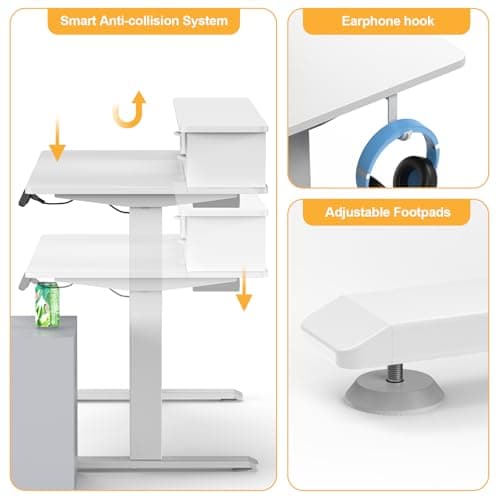 Smart Anti-collision System

Earphone hook

Adjustable Footpads