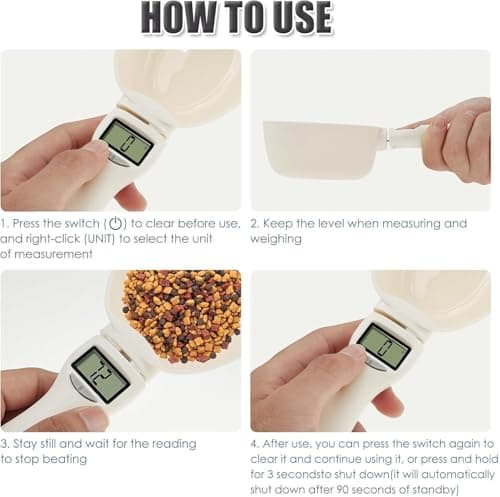 HOW TO USE

0

1. Press the switch (⏻) to clear before use, and right-click (UNIT) to select the unit of measurement

2. Keep the level when measuring and weighing

72

3. Stay still and wait for the reading to stop beating

0

4. After use, you can press the switch again to clear it and continue using it, or press and hold for 3 secondsto shut down(it will automatically shut down after 90 seconds of standby)