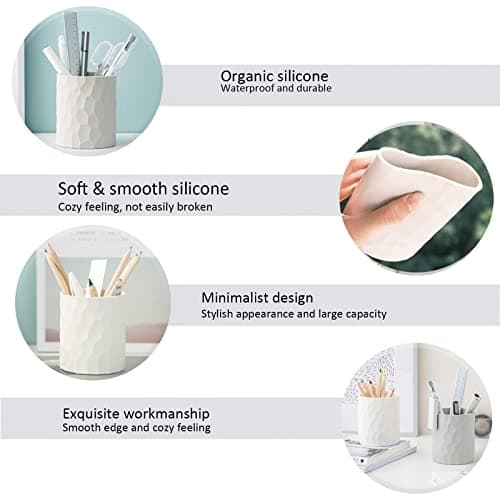 Organic silicone
Waterproof and durable

Soft & smooth silicone
Cozy feeling, not easily broken

Minimalist design
Stylish appearance and large capacity

Exquisite workmanship
Smooth edge and cozy feeling