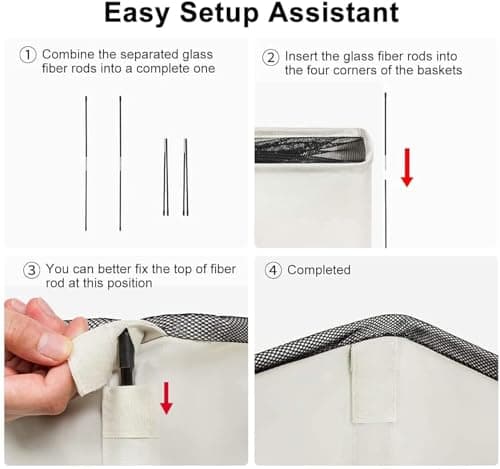 Easy Setup Assistant

① Combine the separated glass fiber rods into a complete one

② Insert the glass fiber rods into the four corners of the baskets

③ You can better fix the top of fiber rod at this position

④ Completed