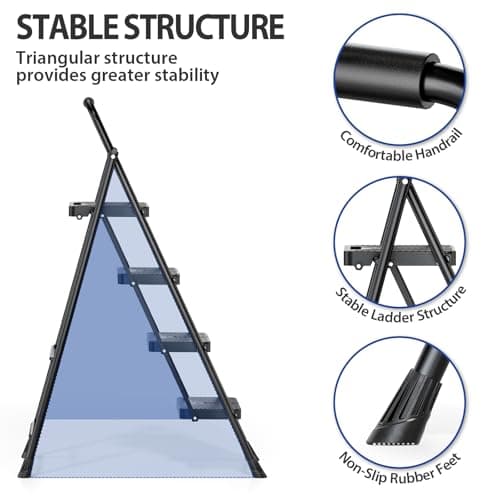 STABLE STRUCTURE

Triangular structure provides greater stability

Comfortable Handrail

Stable Ladder Structure

Non-Slip Rubber Feet