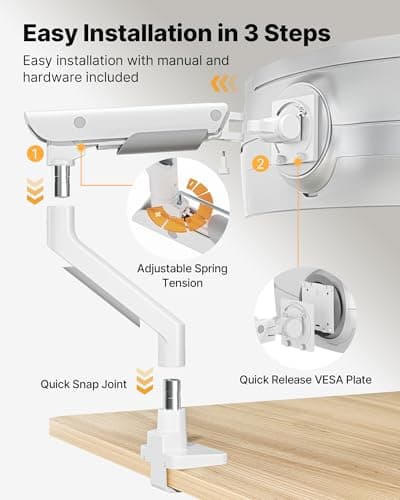 Easy Installation in 3 Steps

Easy installation with manual and hardware included

1

2

Adjustable Spring Tension

Quick Snap Joint

Quick Release VESA Plate