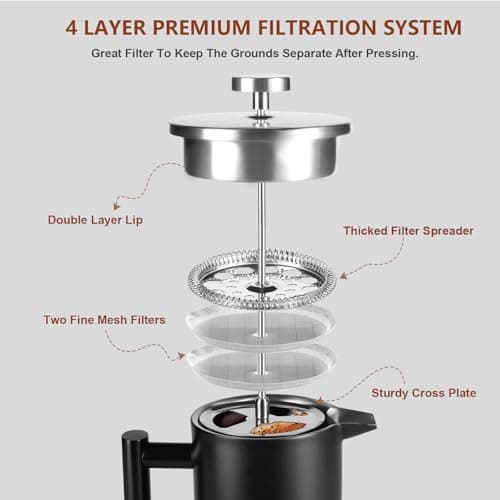 4 LAYER PREMIUM FILTRATION SYSTEM

Great Filter To Keep The Grounds Separate After Pressing.

Double Layer Lip

Thicked Filter Spreader

Two Fine Mesh Filters

Sturdy Cross Plate