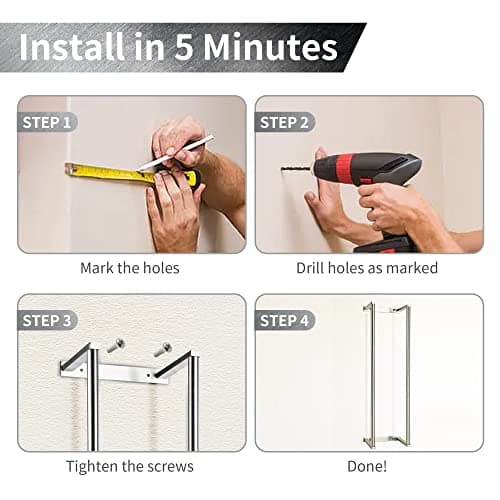 Install in 5 Minutes

STEP 1

Mark the holes

STEP 2

Drill holes as marked

STEP 3

Tighten the screws

STEP 4

Done!