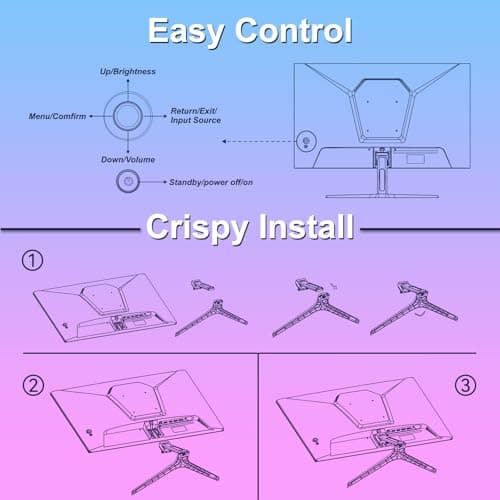 Easy Control

Up/Brightness

Menu/Comfirm

Return/Exit/
Input Source

Down/Volume

Standby/power off/on

Crispy Install

①

②

③