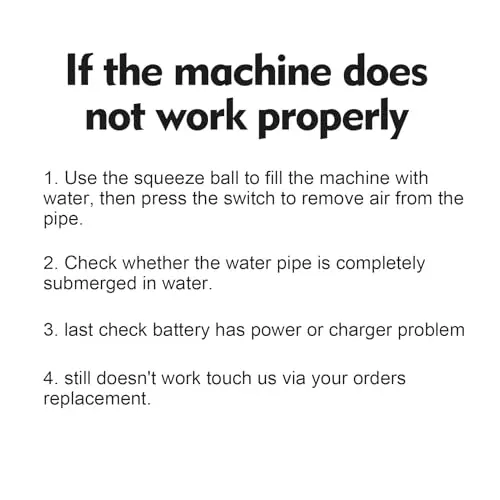 If the machine does not work properly

1. Use the squeeze ball to fill the machine with water, then press the switch to remove air from the pipe.

2. Check whether the water pipe is completely submerged in water.

3. last check battery has power or charger problem

4. still doesn't work touch us via your orders replacement.