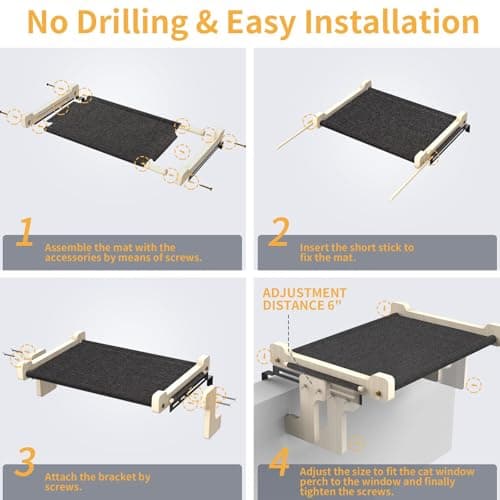 No Drilling & Easy Installation

1
Assemble the mat with the accessories by means of screws.

2
Insert the short stick to fix the mat.

3
Attach the bracket by screws.

ADJUSTMENT DISTANCE 6"

4
Adjust the size to fit the cat window perch to the window and finally tighten the screws.