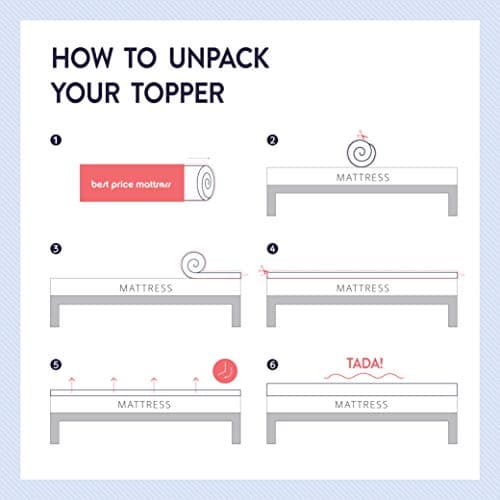 HOW TO UNPACK YOUR TOPPER

1

best price mattress

2

MATTRESS

3

MATTRESS

4

MATTRESS

5

MATTRESS

6

TADA!

MATTRESS