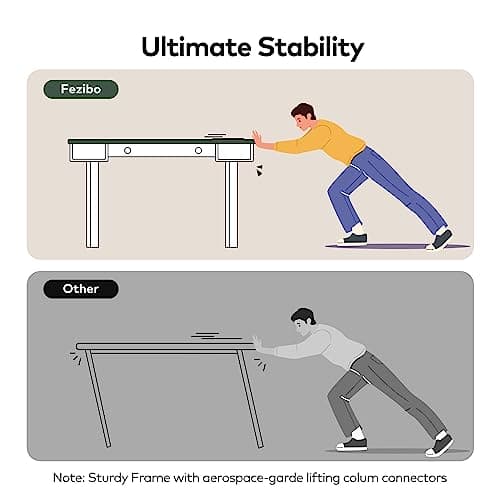 Ultimate Stability

Fezibo

Other

Note: Sturdy Frame with aerospace-garde lifting colum connectors