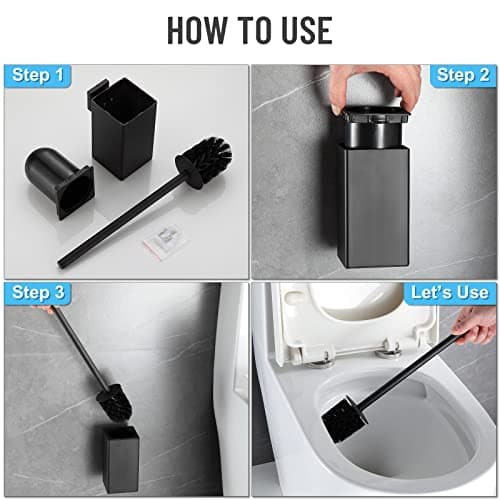 HOW TO USE

Step 1

Step 2

Step 3

Let's Use