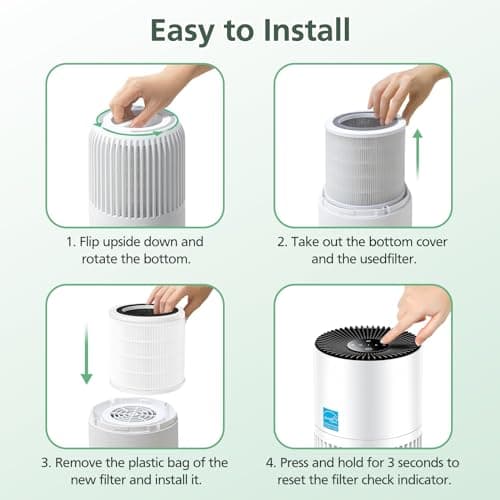 Easy to Install

1. Flip upside down and rotate the bottom.

2. Take out the bottom cover and the usedfilter.

3. Remove the plastic bag of the new filter and install it.

4. Press and hold for 3 seconds to reset the filter check indicator.