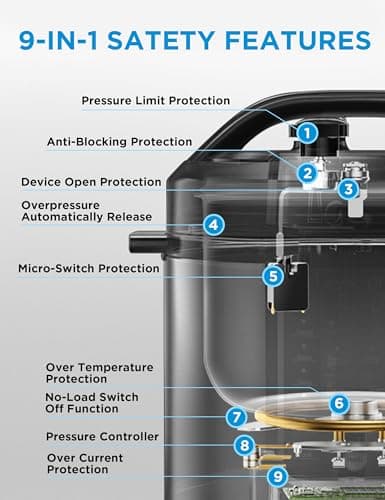 9-IN-1 SATETY FEATURES

Pressure Limit Protection

1

Anti-Blocking Protection

2

Device Open Protection

3

Overpressure Automatically Release

4

Micro-Switch Protection

5

Over Temperature Protection

6

No-Load Switch Off Function

7

Pressure Controller

8

Over Current Protection

9