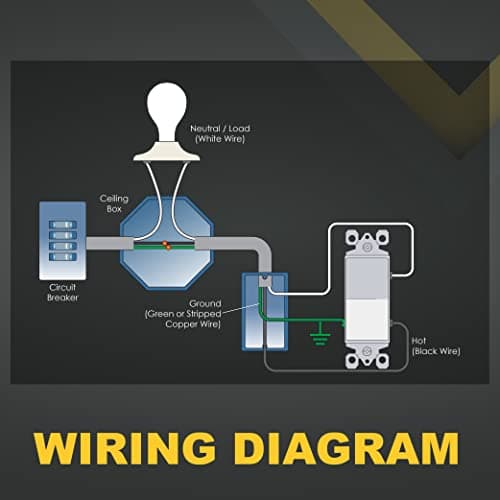 Neutral / Load
(White Wire)

Ceiling
Box

Circuit
Breaker

Ground
(Green or Stripped
Copper Wire)

Hot
(Black Wire)

WIRING DIAGRAM