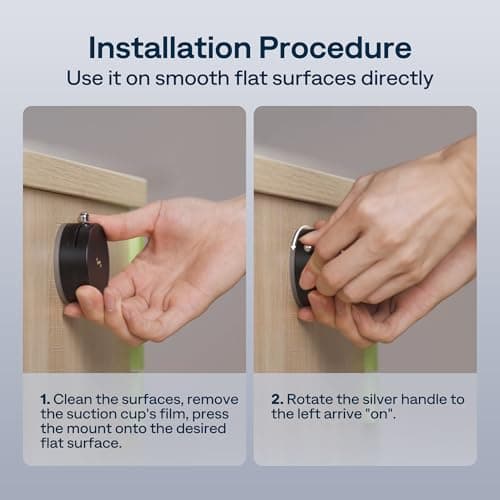 Installation Procedure
Use it on smooth flat surfaces directly

1. Clean the surfaces, remove the suction cup's film, press the mount onto the desired flat surface.

2. Rotate the silver handle to the left arrive "on".