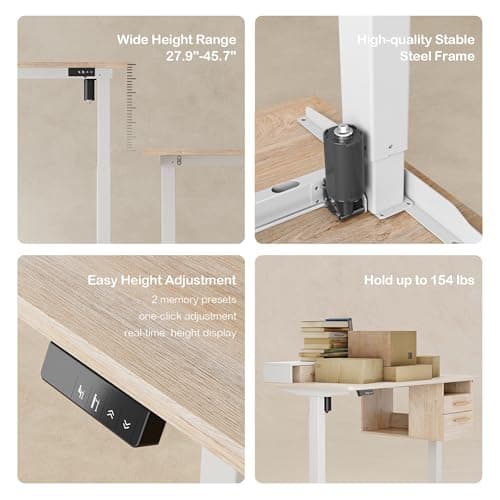 Wide Height Range
27.9"-45.7"

High-quality Stable
Steel Frame

Easy Height Adjustment
2 memory presets
one-click adjustment
real-time height display

Hold up to 154 lbs