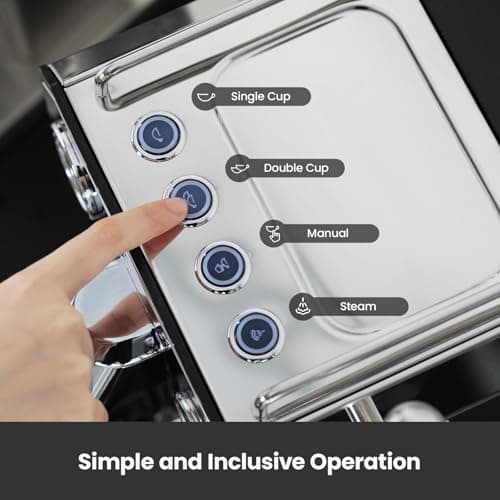 Single Cup

Double Cup

Manual

Steam

Simple and Inclusive Operation